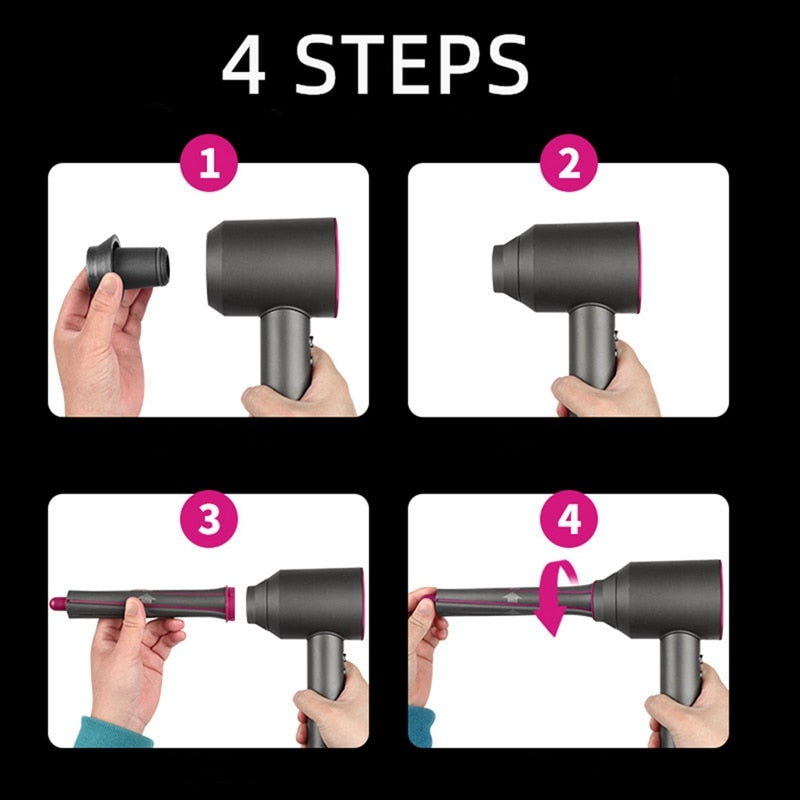 4 STEPS

1

2

3

4